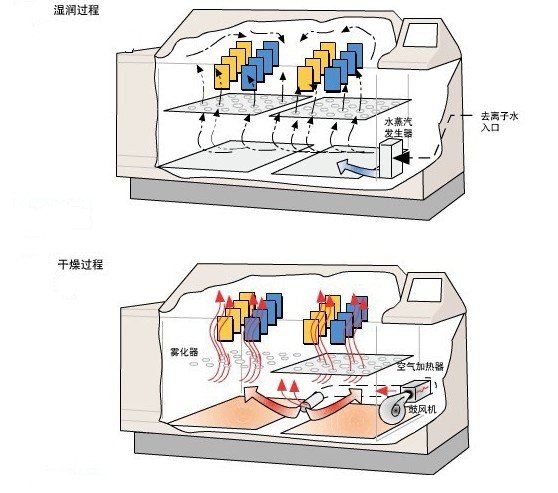 湿润过程

水蒸汽发生器

去离子水入口

干燥过程

雾化器

空气加热器

鼓风机